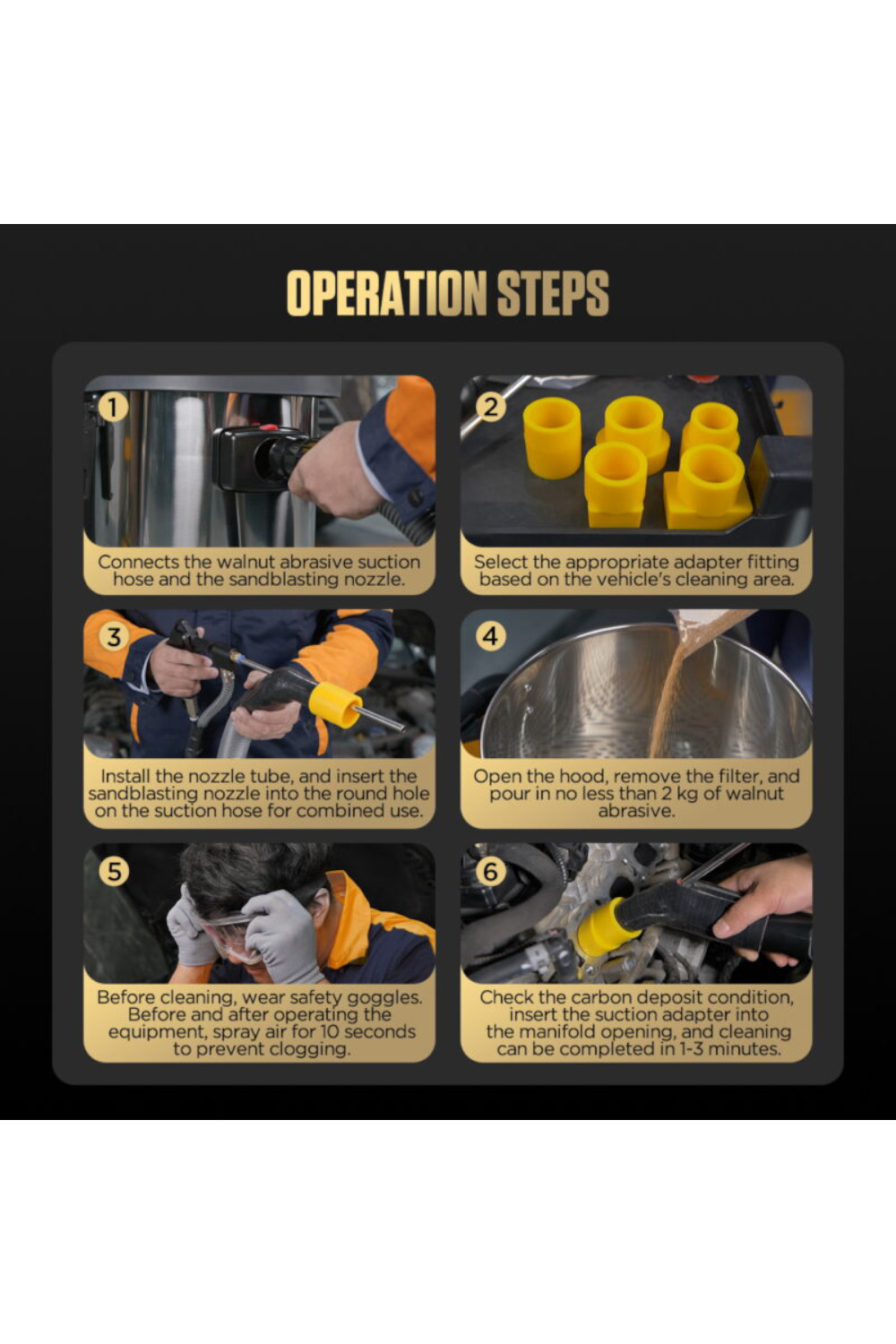 OPERATION STEPS

1

Connects the walnut abrasive suction hose and the sandblasting nozzle.

2

Select the appropriate adapter fitting based on the vehicle's cleaning area.

3

Install the nozzle tube, and insert the sandblasting nozzle into the round hole on the suction hose for combined use.

4

Open the hood, remove the filter, and pour in no less than 2 kg of walnut abrasive.

5

Before cleaning, wear safety goggles. Before and after operating the equipment, spray air for 10 seconds to prevent clogging.

6

Check the carbon deposit condition, insert the suction adapter into the manifold opening, and cleaning can be completed in 1-3 minutes.