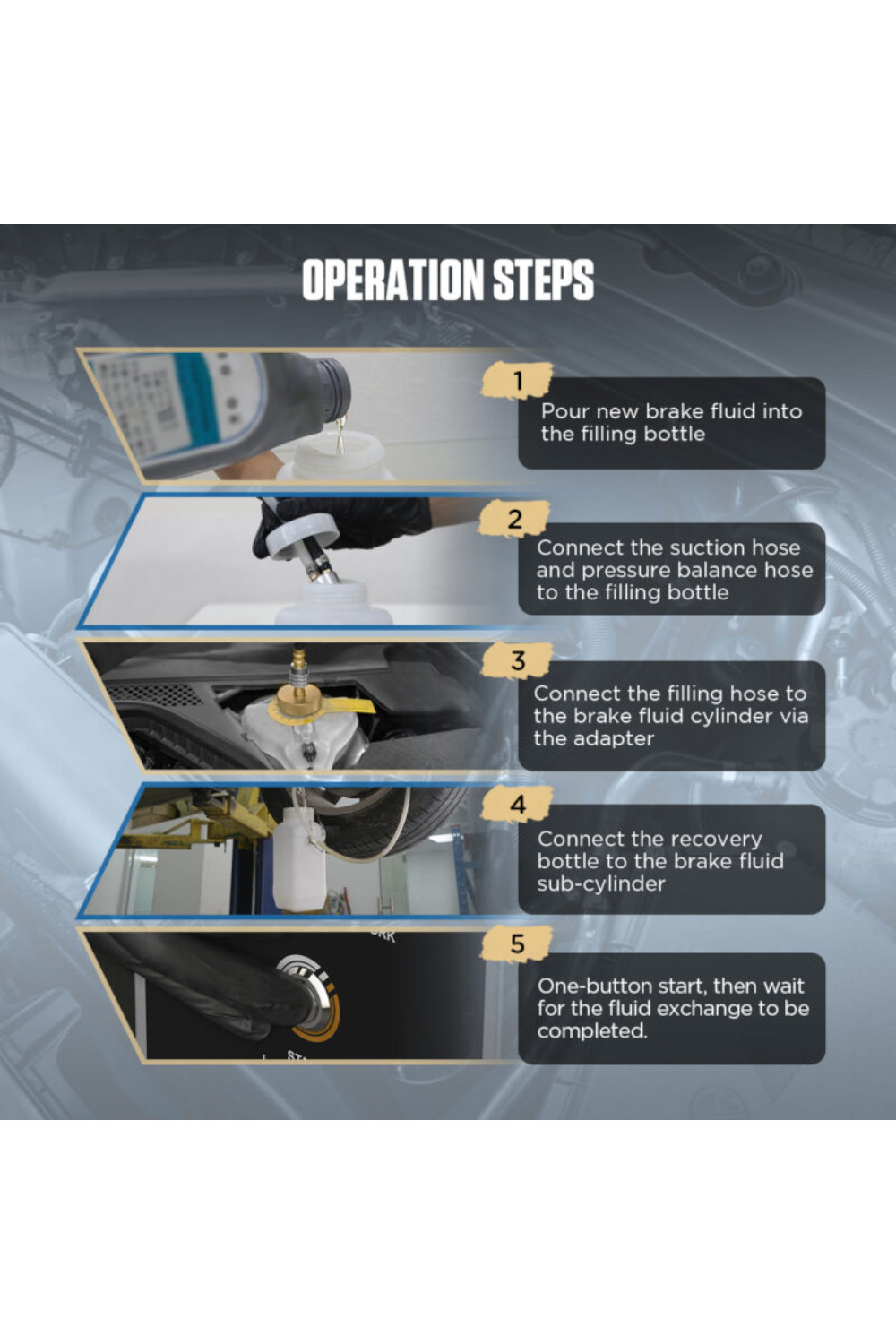 OPERATION STEPS

1
Pour new brake fluid into the filling bottle

2
Connect the suction hose and pressure balance hose to the filling bottle

3
Connect the filling hose to the brake fluid cylinder via the adapter

4
Connect the recovery bottle to the brake fluid sub-cylinder

5
One-button start, then wait for the fluid exchange to be completed.