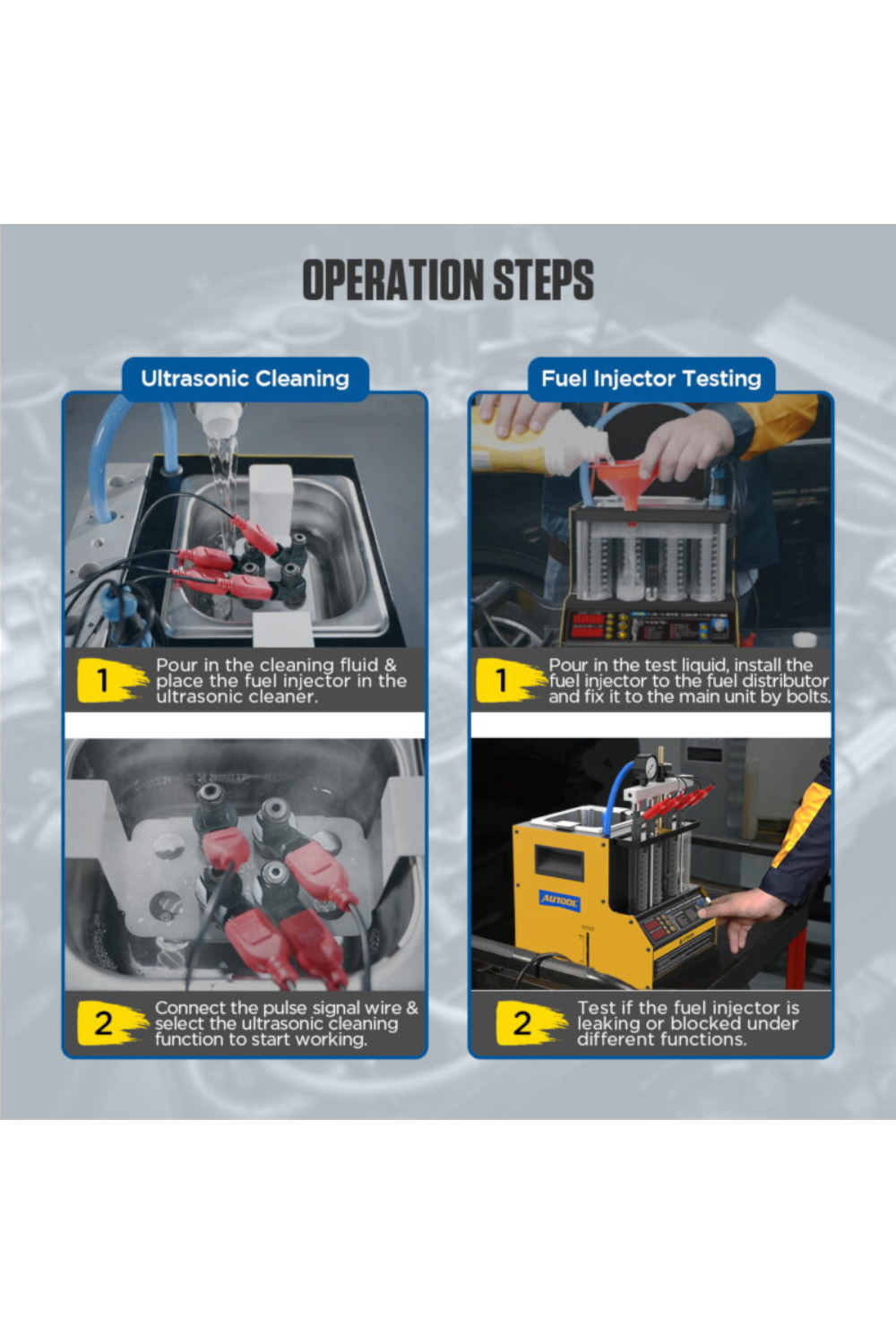 OPERATION STEPS

Ultrasonic Cleaning

1 Pour in the cleaning fluid & place the fuel injector in the ultrasonic cleaner.

2 Connect the pulse signal wire & select the ultrasonic cleaning function to start working.

Fuel Injector Testing

1 Pour in the test liquid, install the fuel injector to the fuel distributor and fix it to the main unit by bolts.

AUTOOL

2 Test if the fuel injector is leaking or blocked under different functions.